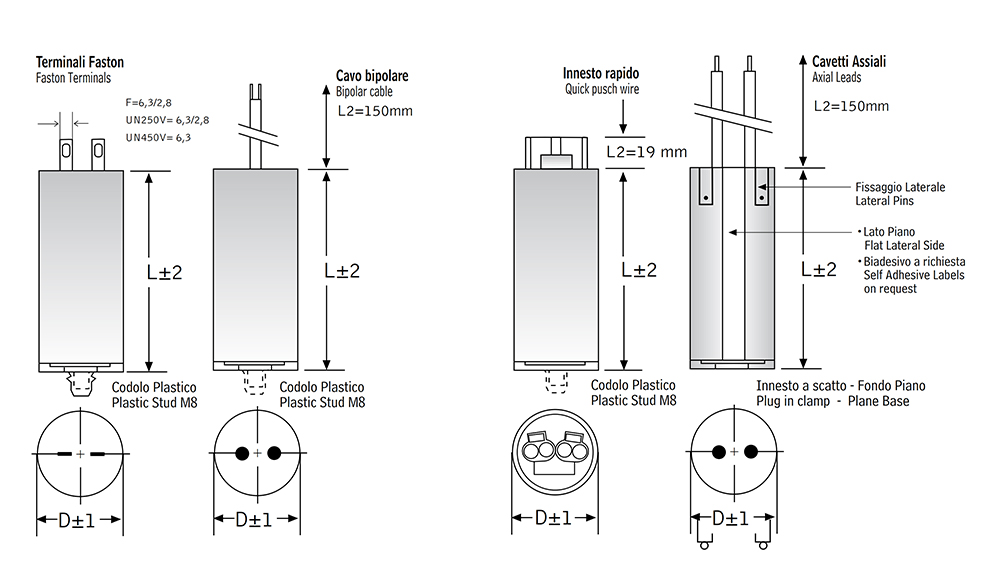 Terminali Faston
Faston Terminals

F=6,3/2,8
UN250V= 6,3/2,8
UN450V= 6,3

L±2

Codolo Plastico
Plastic Stud M8

D±1

Cavo bipolare
Bipolar cable

L2=150mm

L±2

Codolo Plastico
Plastic Stud M8

D±1

Innesto rapido
Quick pusch wire

L2=19 mm

L±2

Codolo Plastico
Plastic Stud M8

D±1

Cavetti Assiali
Axial Leads

L2=150mm

Fissaggio Laterale
Lateral Pins

• Lato Piano
Flat Lateral Side

• Biadesivo a richiesta
Self Adhesive Labels
on request

L±2

Innesto a scatto - Fondo Piano
Plug in clamp - Plane Base

D±1