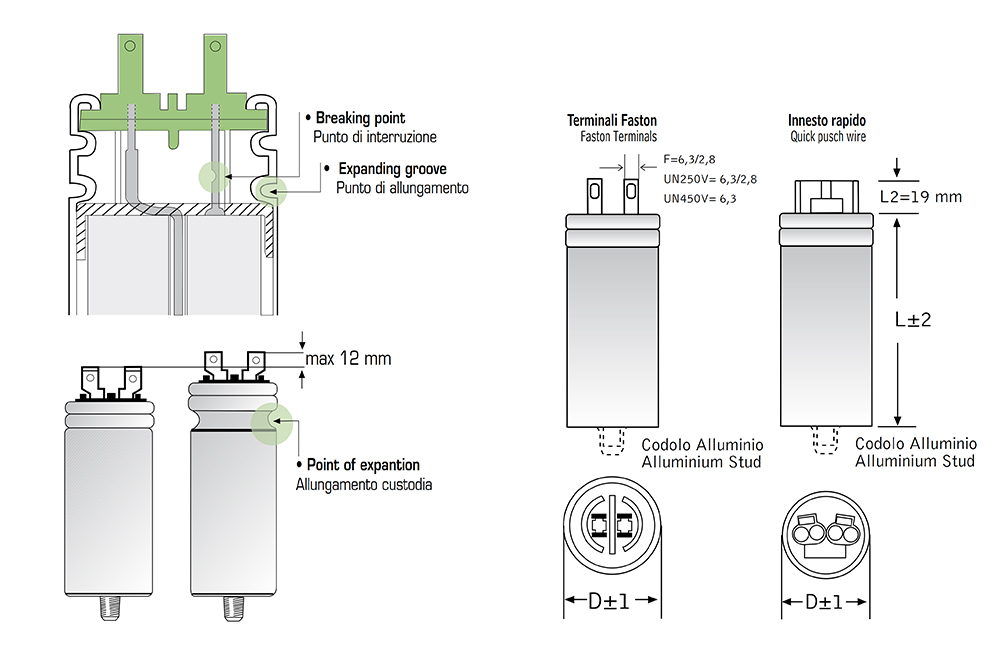 • Breaking point
Punto di interruzione

• Expanding groove
Punto di allungamento

max 12 mm

• Point of expantion
Allungamento custodia

Terminali Faston
Faston Terminals

F=6,3/2,8
UN250V= 6,3/2,8
UN450V= 6,3

Codolo Alluminio
Alluminium Stud

D±1

Innesto rapido
Quick pusch wire

L2=19 mm

L±2

Codolo Alluminio
Alluminium Stud

D±1